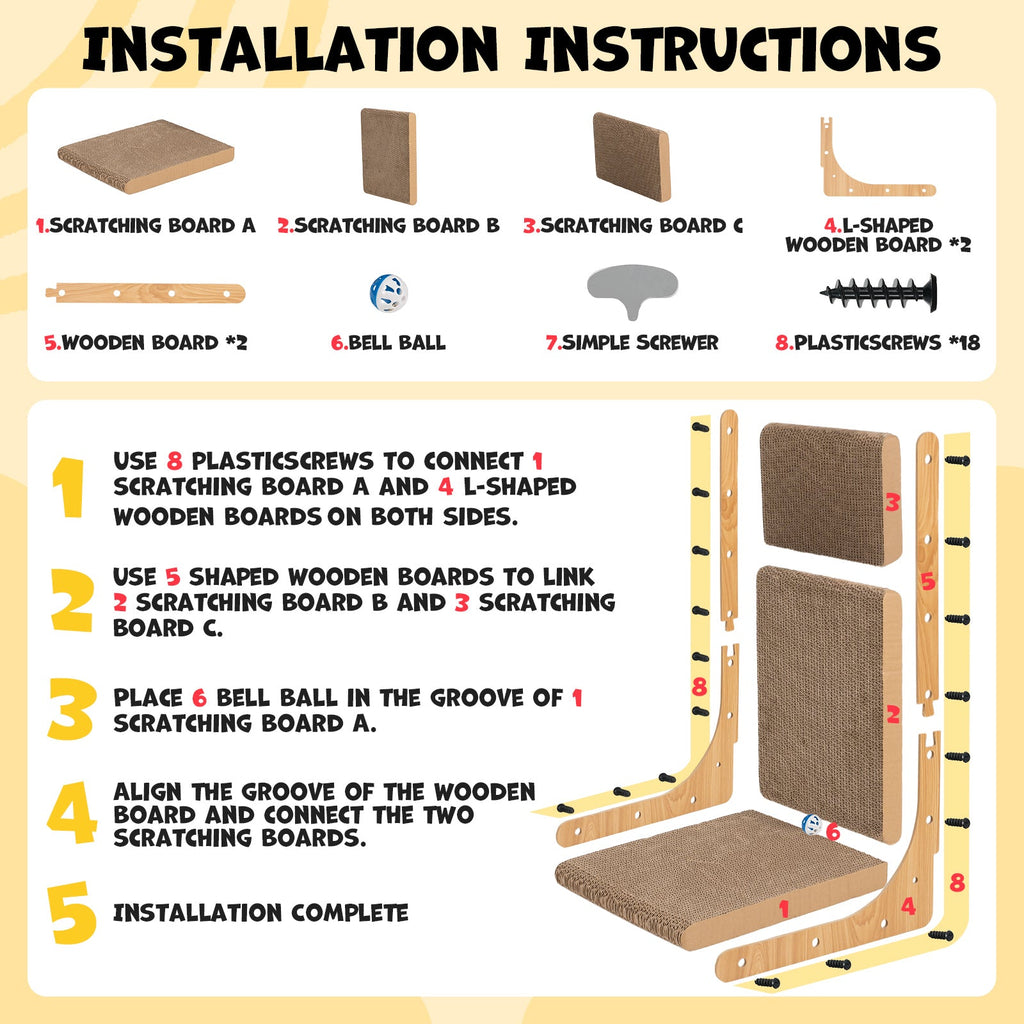 INSTALLATION INSTRUCTIONS

1.SCRATCHING BOARD A

2.SCRATCHING BOARD B

3.SCRATCHING BOARD C

4.L-SHAPED WOODEN BOARD *2

5.WOODEN BOARD *2

6.BELL BALL

7.SIMPLE SCREWER

8.PLASTICSCREWS *18

1 USE 8 PLASTICSCREWS TO CONNECT 1 SCRATCHING BOARD A AND 4 L-SHAPED WOODEN BOARDS ON BOTH SIDES.

2 USE 5 SHAPED WOODEN BOARDS TO LINK 2 SCRATCHING BOARD B AND 3 SCRATCHING BOARD C.

3 PLACE 6 BELL BALL IN THE GROOVE OF 1 SCRATCHING BOARD A.

4 ALIGN THE GROOVE OF THE WOODEN BOARD AND CONNECT THE TWO SCRATCHING BOARDS.

5 INSTALLATION COMPLETE

3
5
8
2
6
1
4
8